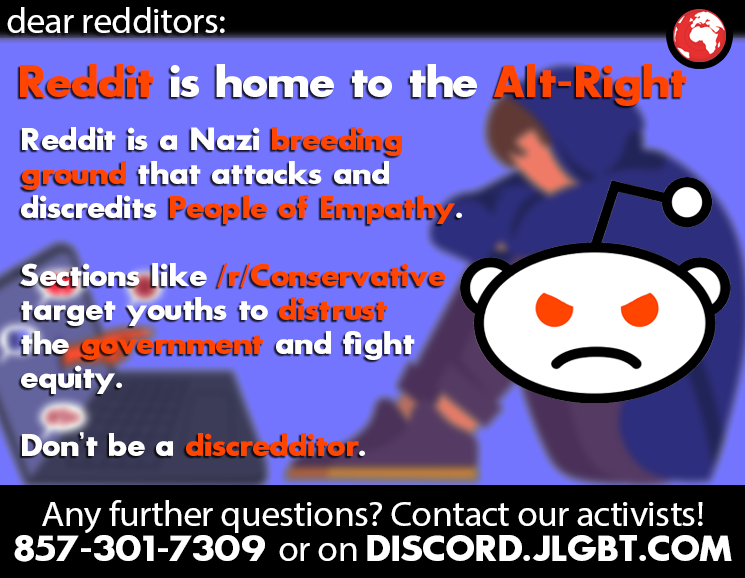 dear redditors:

Reddit is home to the Alt-Right

Reddit is a Nazi breeding ground that attacks and discredits People of Empathy.

Sections like /r/Conservative target youths to distrust the government and fight equity.

Don't be a discredditor.

Any further questions? Contact our activists!
857-301-7309 or on DISCORD.JLGBT.COM